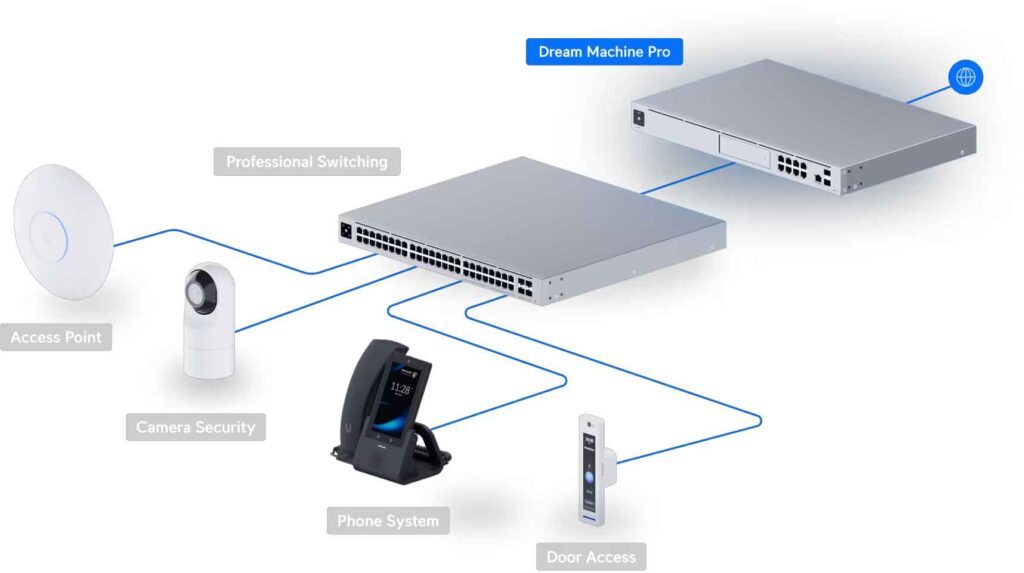 Dream Machine Pro

Professional Switching

Access Point

Camera Security

11:28

Phone System

Door Access